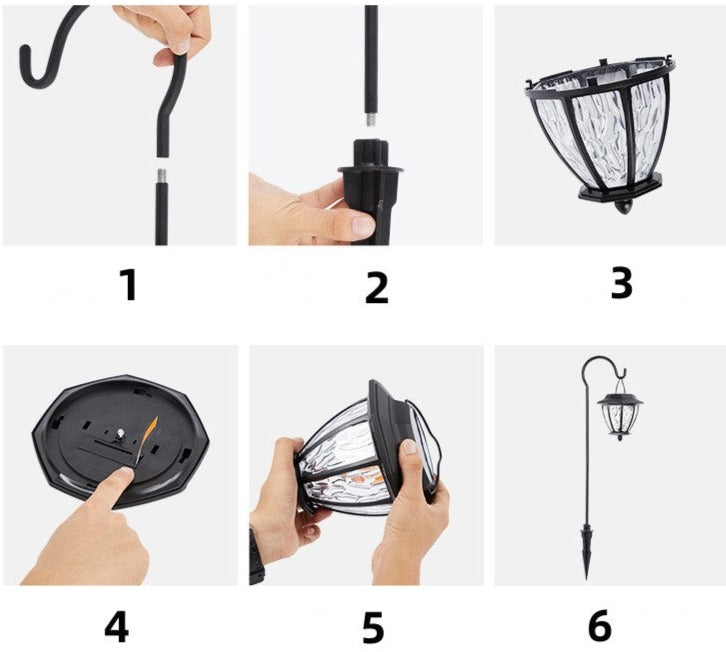 1

2

3

4

5

6