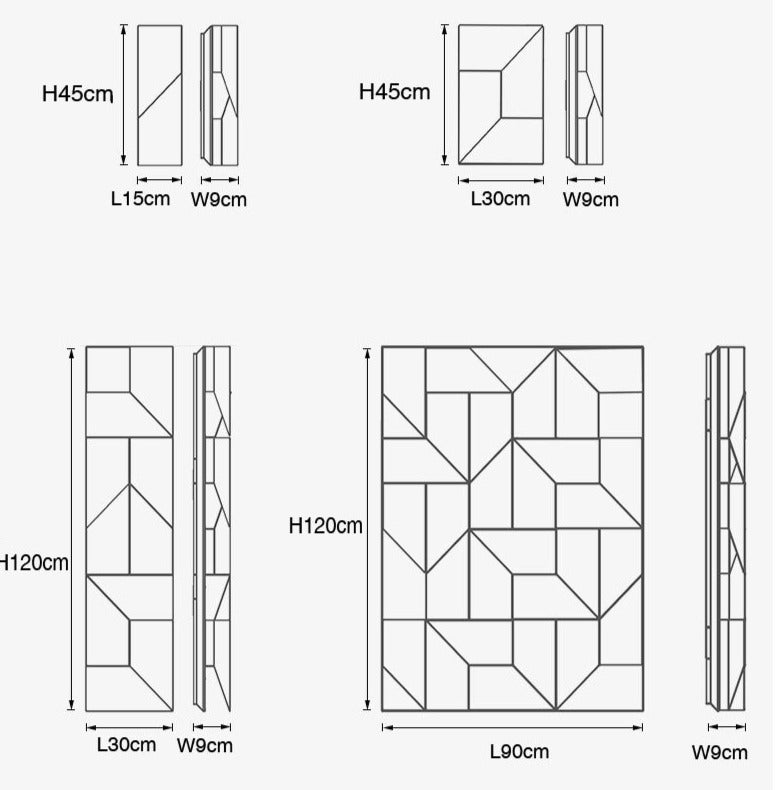 H45cm
L15cm W9cm

H45cm
L30cm W9cm

H120cm
L30cm W9cm

H120cm
L90cm
W9cm