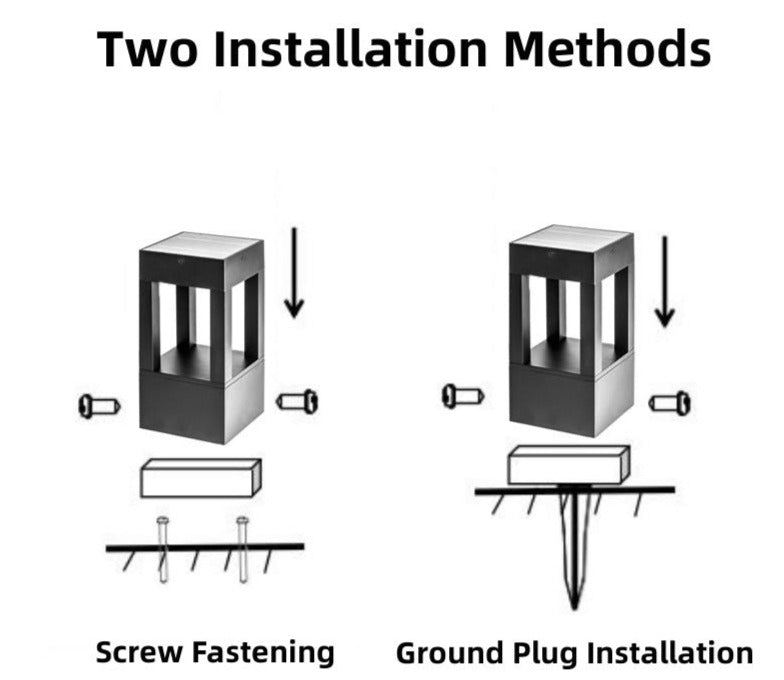 Two Installation Methods

Screw Fastening

Ground Plug Installation