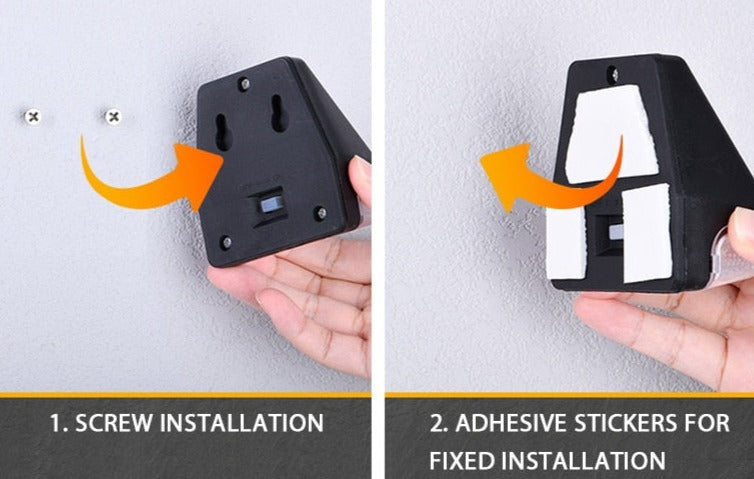 1. SCREW INSTALLATION

2. ADHESIVE STICKERS FOR FIXED INSTALLATION